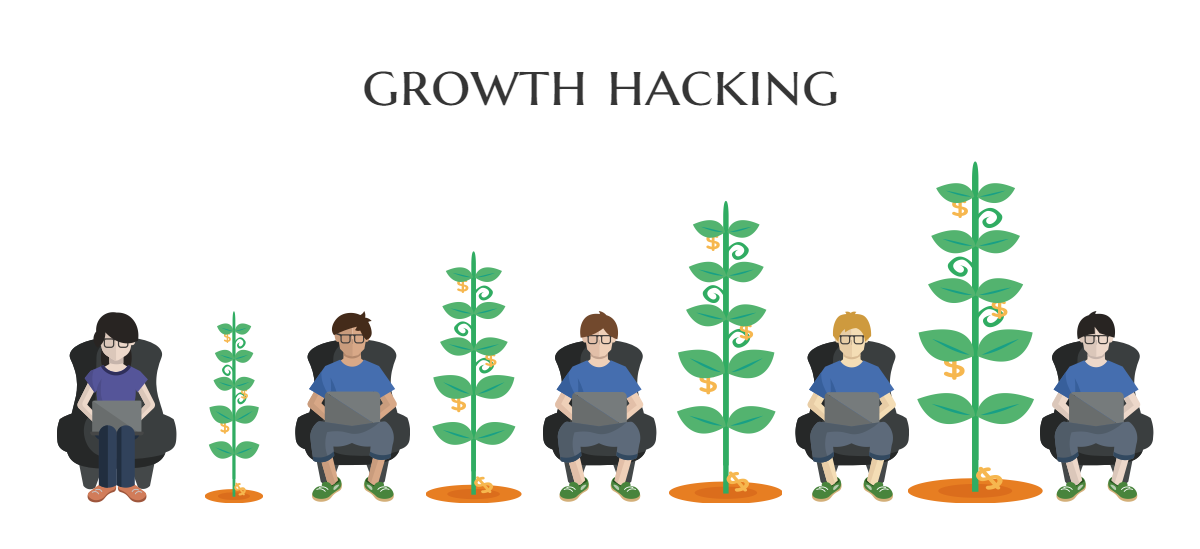 GROWTH HACKING