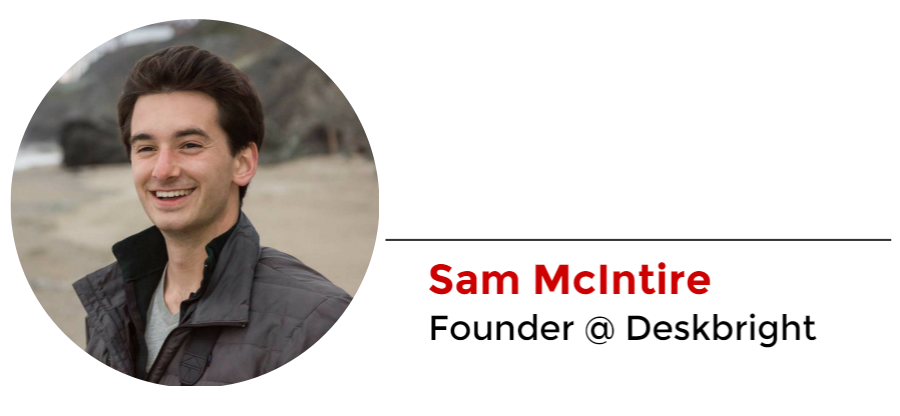 Sam McIntire
Founder @ Deskbright