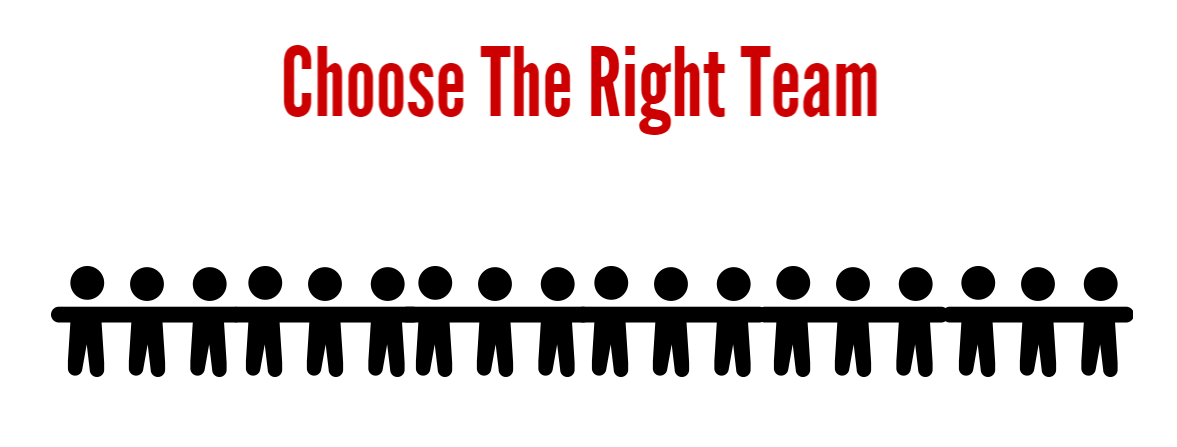 Choose The Right Team