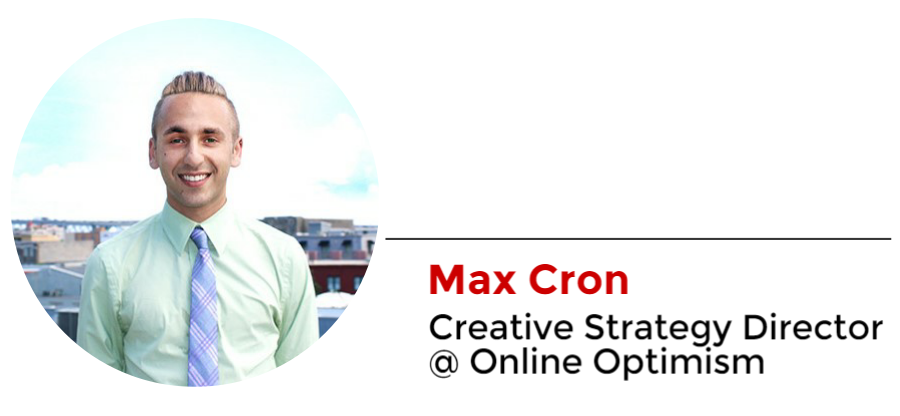 Max Cron
Creative Strategy Director
@ Online Optimism