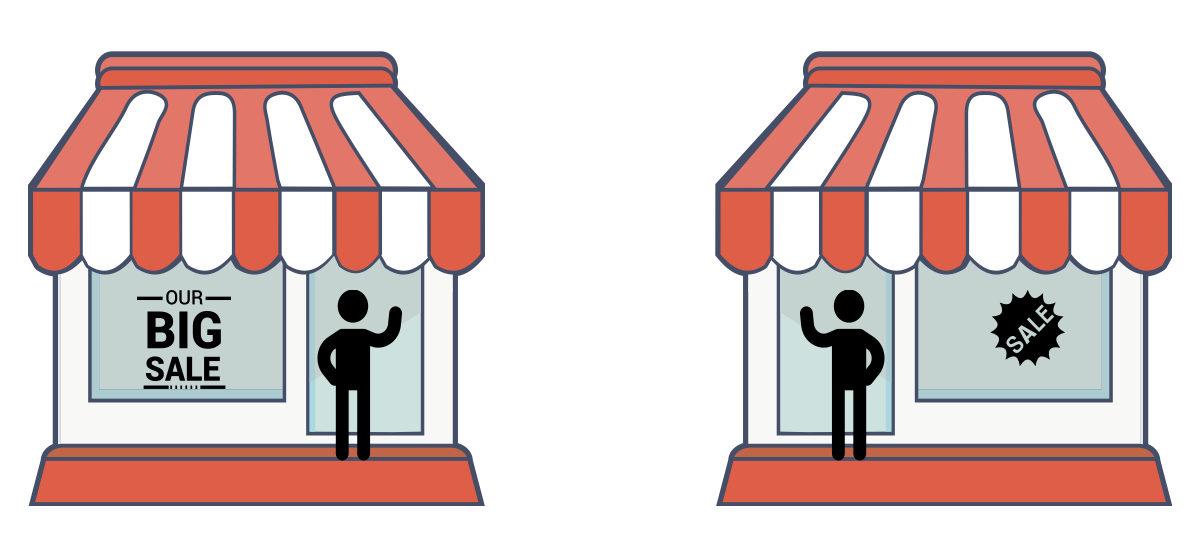 OUR
BIG
SALE

SALE