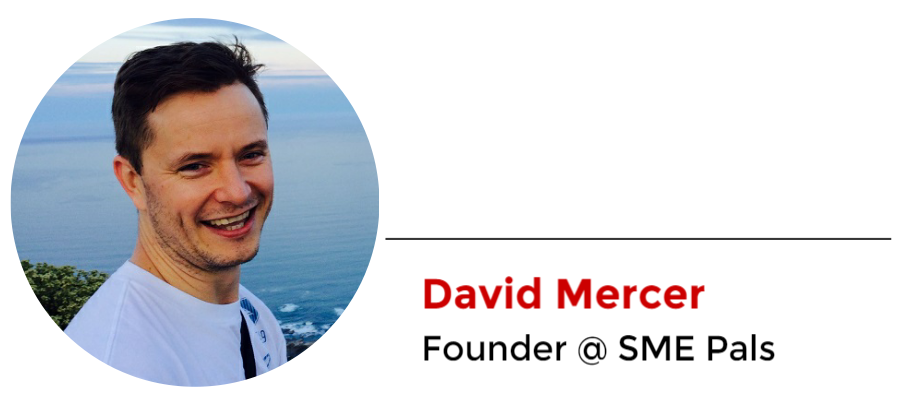 David Mercer
Founder @ SME Pals