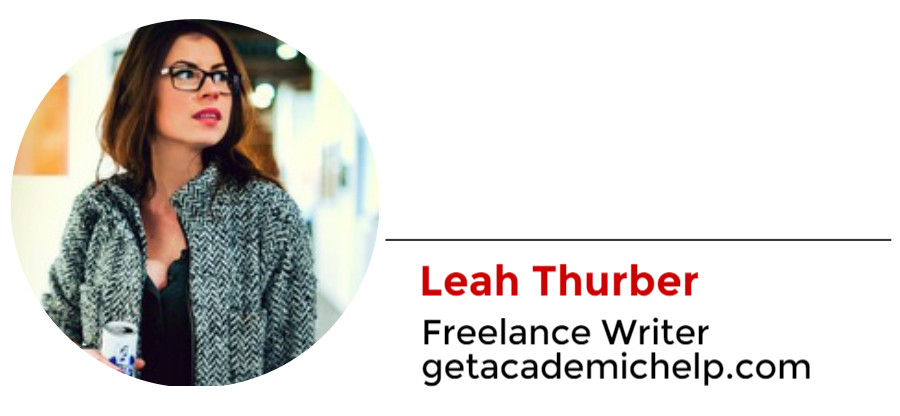 Leah Thurber
Freelance Writer
getacademichelp.com